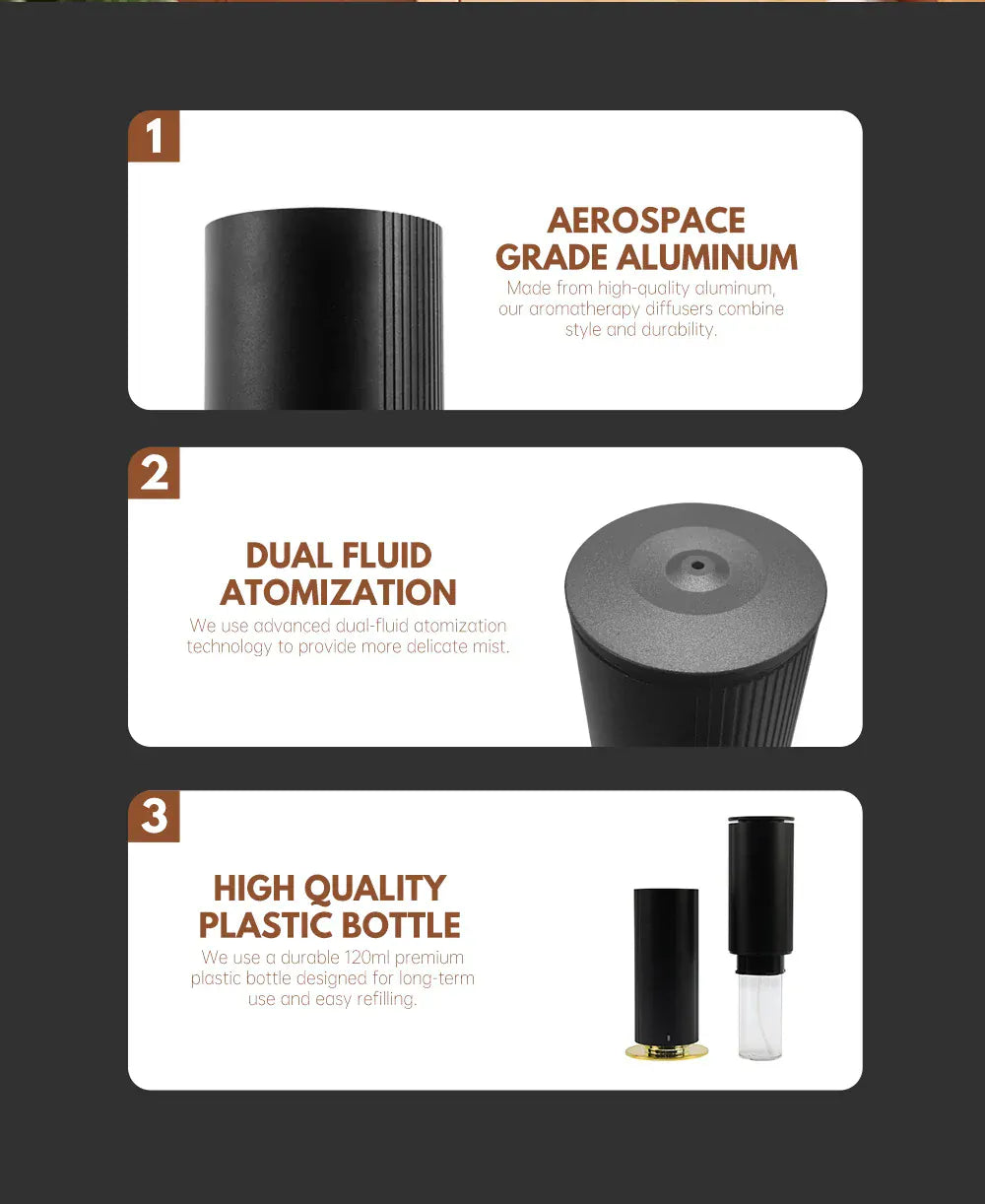 1

AEROSPACE GRADE ALUMINUM

Made from high-quality aluminum, our aromatherapy diffusers combine style and durability.

2

DUAL FLUID ATOMIZATION

We use advanced dual-fluid atomization technology to provide more delicate mist.

3

HIGH QUALITY PLASTIC BOTTLE

We use a durable 120ml premium plastic bottle designed for long-term use and easy refilling.